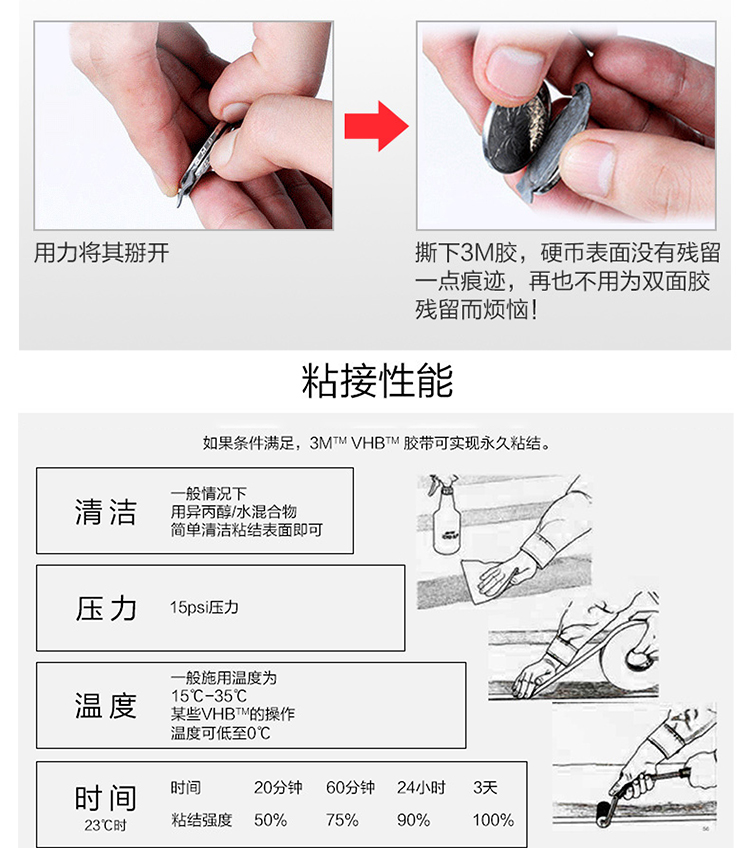 用力将其掰开

撕下3M胶，硬币表面没有残留一点痕迹，再也不用为双面胶残留而烦恼！

粘接性能

如果条件满足，3M™ VHB™ 胶带可实现永久粘结。

清洁
一般情况下
用异丙醇/水混合物
简单清洁粘结表面即可

压力
15psi压力

温度
一般施用温度为
15℃-35℃
某些VHB™的操作
温度可低至0℃

时间
23℃时

| 时间 | 20分钟 | 60分钟 | 24小时 | 3天 |
|---|---|---|---|---|
| 粘结强度 | 50% | 75% | 90% | 100% |